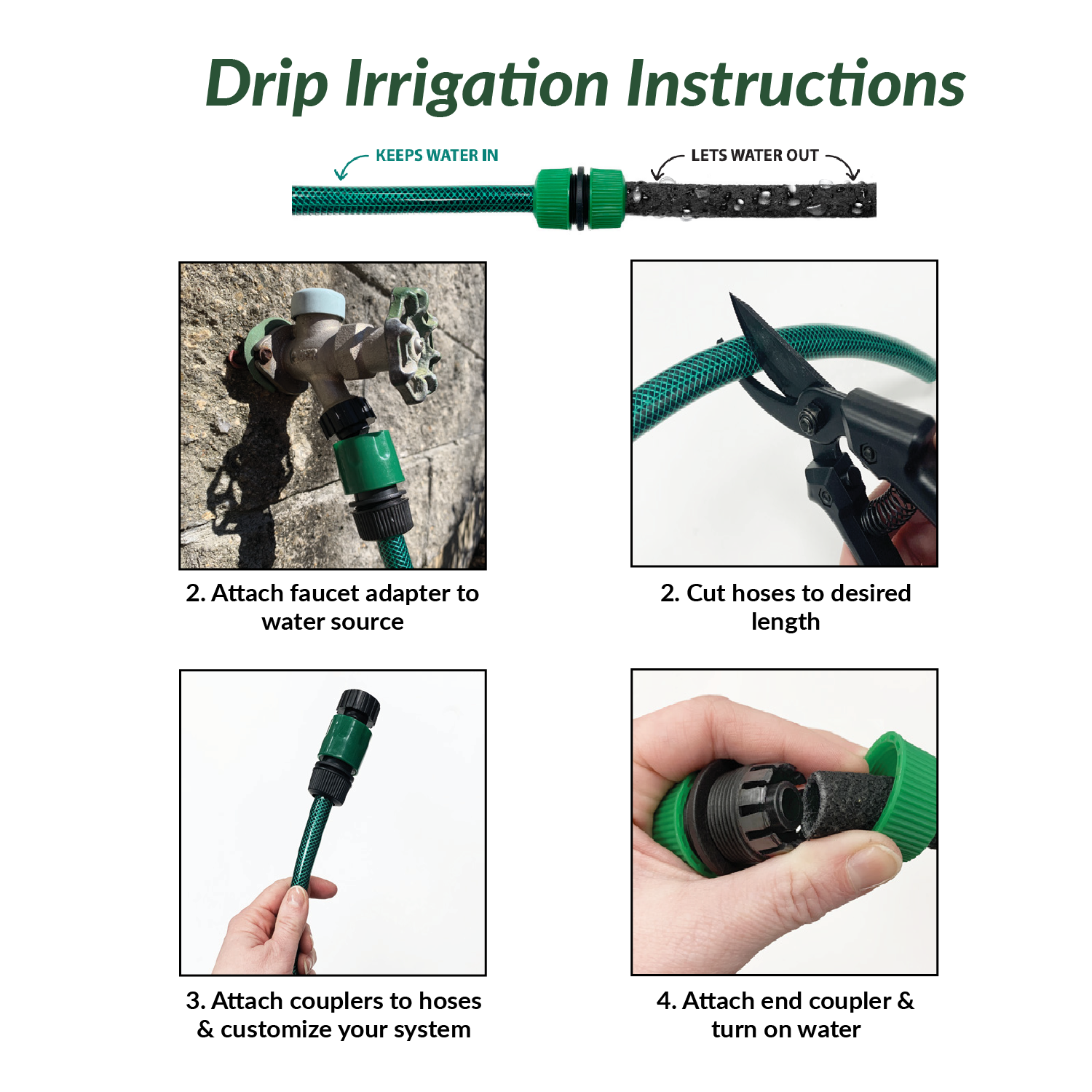 Drip Irrigation Instructions

KEEPS WATER IN

LETS WATER OUT

2. Attach faucet adapter to water source

2. Cut hoses to desired length

3. Attach couplers to hoses & customize your system

4. Attach end coupler & turn on water